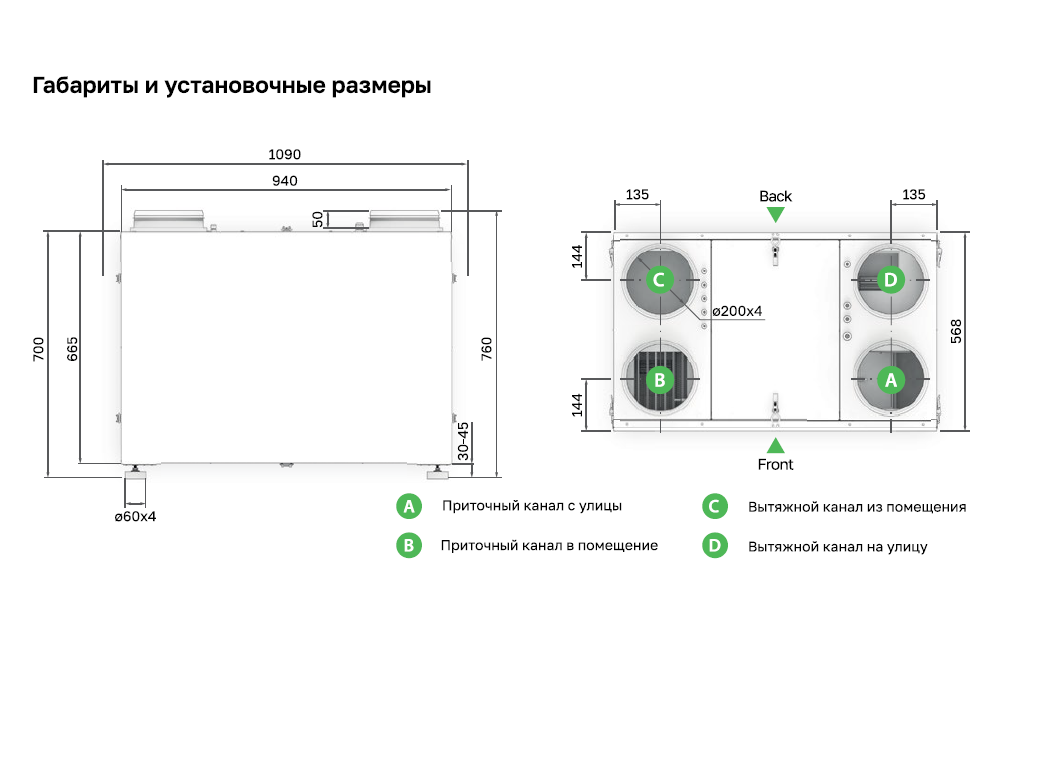 Габариты и установочные размеры

1090
940
50
700
665
760
30-45
ø60x4

135
Back
135
144
C
D
ø200x4
568
B
A
144
Front

A Приточный канал с улицы
B Приточный канал в помещение
C Вытяжной канал из помещения
D Вытяжной канал на улицу